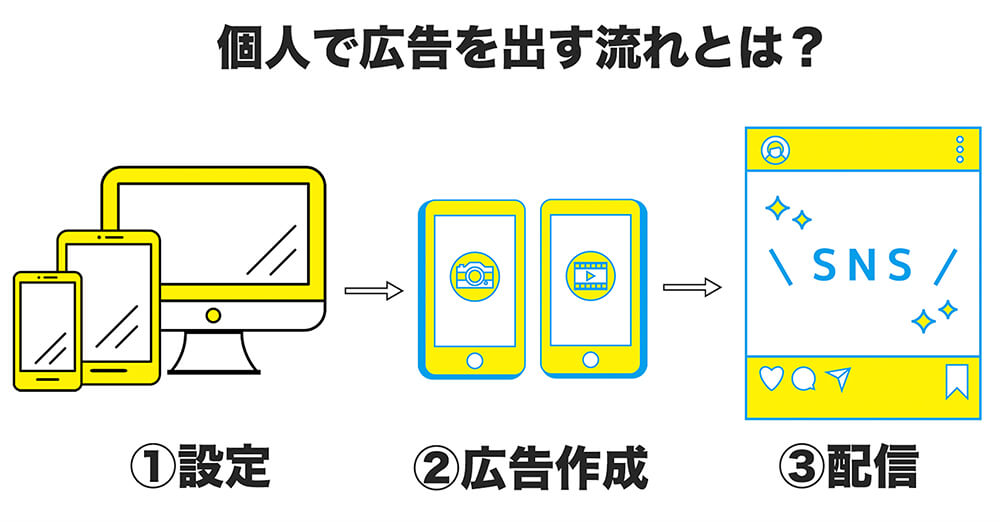 個人で広告を出す流れとは？

\ SNS /

①設定

②広告作成

③配信